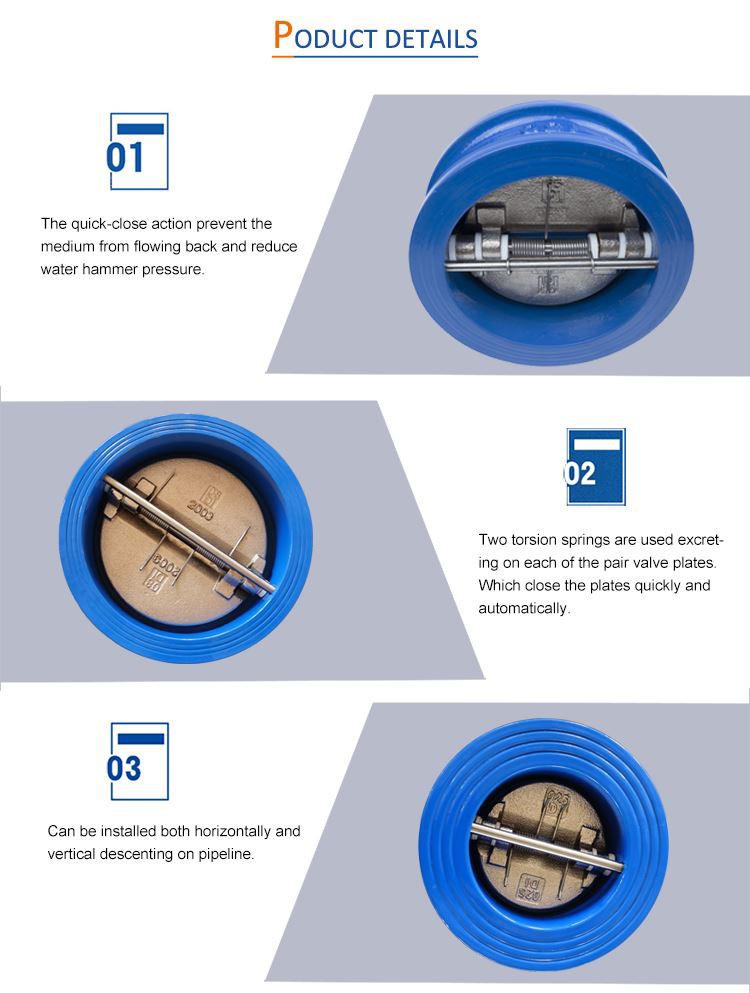 PODUCT DETAILS

01

The quick-close action prevent the medium from flowing back and reduce water hammer pressure.

02

Two torsion springs are used excreting on each of the pair valve plates. Which close the plates quickly and automatically.

03

Can be installed both horizontally and vertical descenting on pipeline.