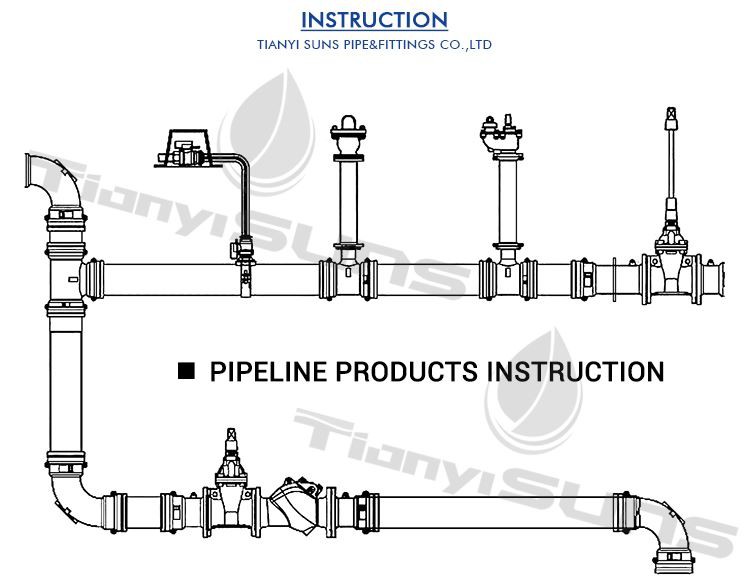 INSTRUCTION

TIANYI SUNS PIPE&FITTINGS CO.,LTD

TianyiSUNS

■ PIPELINE PRODUCTS INSTRUCTION

TianyiSUNS